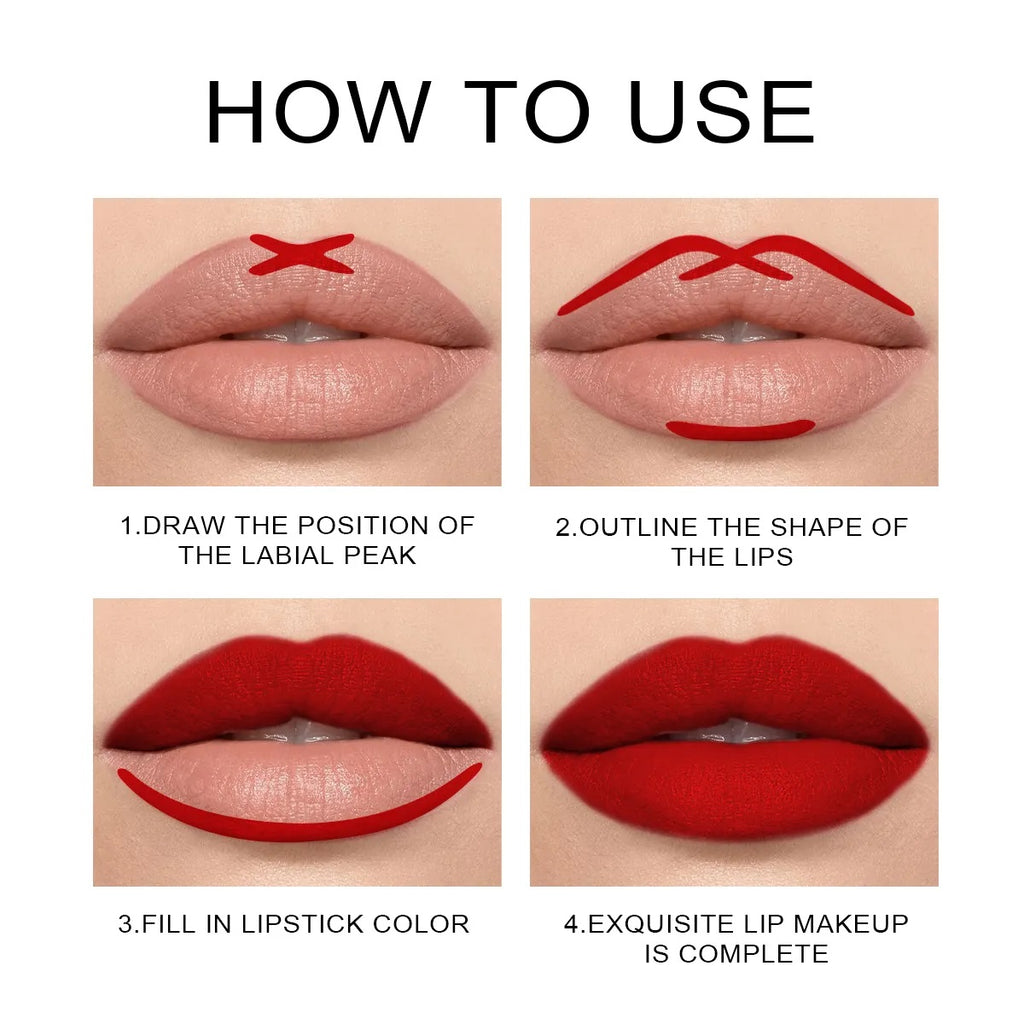 HOW TO USE

1.DRAW THE POSITION OF THE LABIAL PEAK

2.OUTLINE THE SHAPE OF THE LIPS

3.FILL IN LIPSTICK COLOR

4.EXQUISITE LIP MAKEUP IS COMPLETE